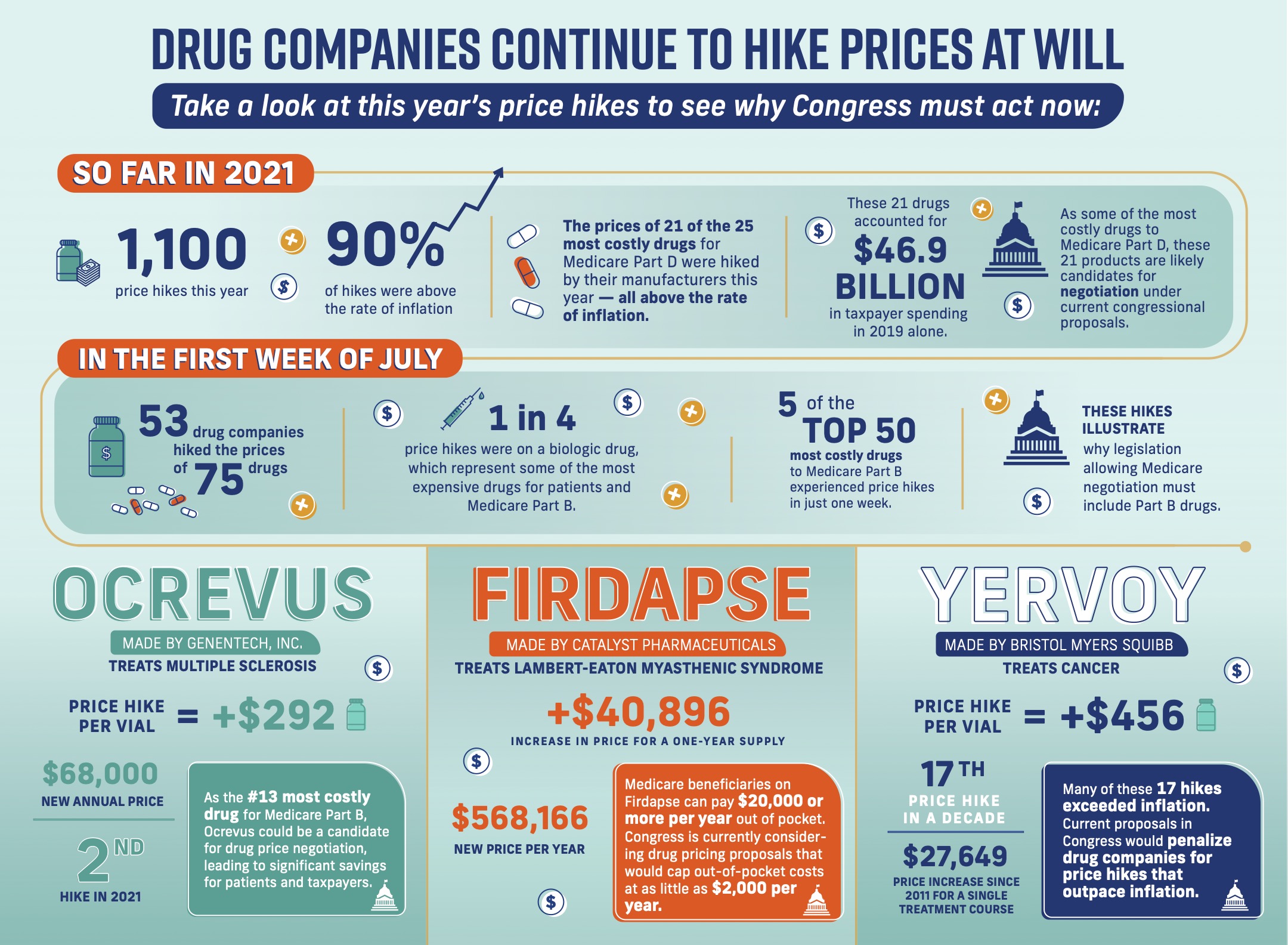 DRUG COMPANIES CONTINUE TO HIKE PRICES AT WILL

Take a look at this year's price hikes to see why Congress must act now:

SO FAR IN 2021

1,100 price hikes this year

90% of hikes were above the rate of inflation

The prices of 21 of the 25 most costly drugs for Medicare Part D were hiked by their manufacturers this year — all above the rate of inflation.

These 21 drugs accounted for $46.9 BILLION in taxpayer spending in 2019 alone.

As some of the most costly drugs to Medicare Part D, these 21 products are likely candidates for negotiation under current congressional proposals.

IN THE FIRST WEEK OF JULY

53 drug companies hiked the prices of 75 drugs

1 in 4 price hikes were on a biologic drug, which represent some of the most expensive drugs for patients and Medicare Part B.

5 of the TOP 50 most costly drugs to Medicare Part B experienced price hikes in just one week.

THESE HIKES ILLUSTRATE why legislation allowing Medicare negotiation must include Part B drugs.

OCREVUS

MADE BY GENENTECH, INC.

TREATS MULTIPLE SCLEROSIS

PRICE HIKE PER VIAL = +$292

$68,000 NEW ANNUAL PRICE

2ND HIKE IN 2021

As the #13 most costly drug for Medicare Part B, Ocrevus could be a candidate for drug price negotiation, leading to significant savings for patients and taxpayers.

FIRDAPSE

MADE BY CATALYST PHARMACEUTICALS

TREATS LAMBERT-EATON MYASTHENIC SYNDROME

+$40,896

INCREASE IN PRICE FOR A ONE-YEAR SUPPLY

$568,166 NEW PRICE PER YEAR

Medicare beneficiaries on Firdapse can pay $20,000 or more per year out of pocket. Congress is currently considering drug pricing proposals that would cap out-of-pocket costs at as little as $2,000 per year.

YERVOY

MADE BY BRISTOL MYERS SQUIBB

TREATS CANCER

PRICE HIKE PER VIAL = +$456

17TH PRICE HIKE IN A DECADE

$27,649 PRICE INCREASE SINCE 2011 FOR A SINGLE TREATMENT COURSE

Many of these 17 hikes exceeded inflation. Current proposals in Congress would penalize drug companies for price hikes that outpace inflation.